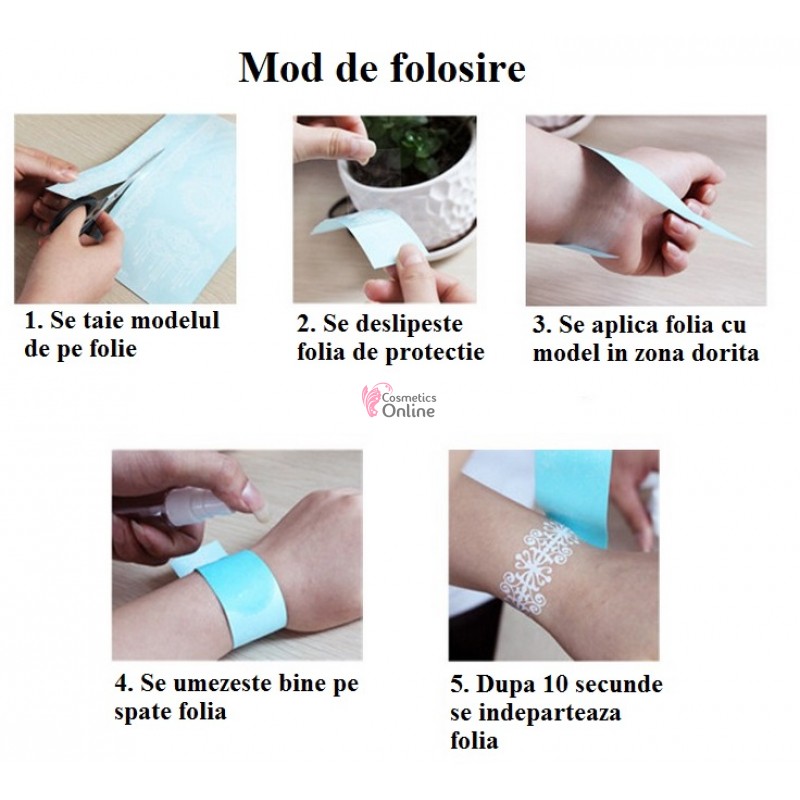 Mod de folosire

1. Se taie modelul de pe folie

2. Se deslipeste folia de protectie

3. Se aplica folia cu model in zona dorita

Cosmetics Online

4. Se umezeste bine pe spate folia

5. Dupa 10 secunde se indeparteaza folia